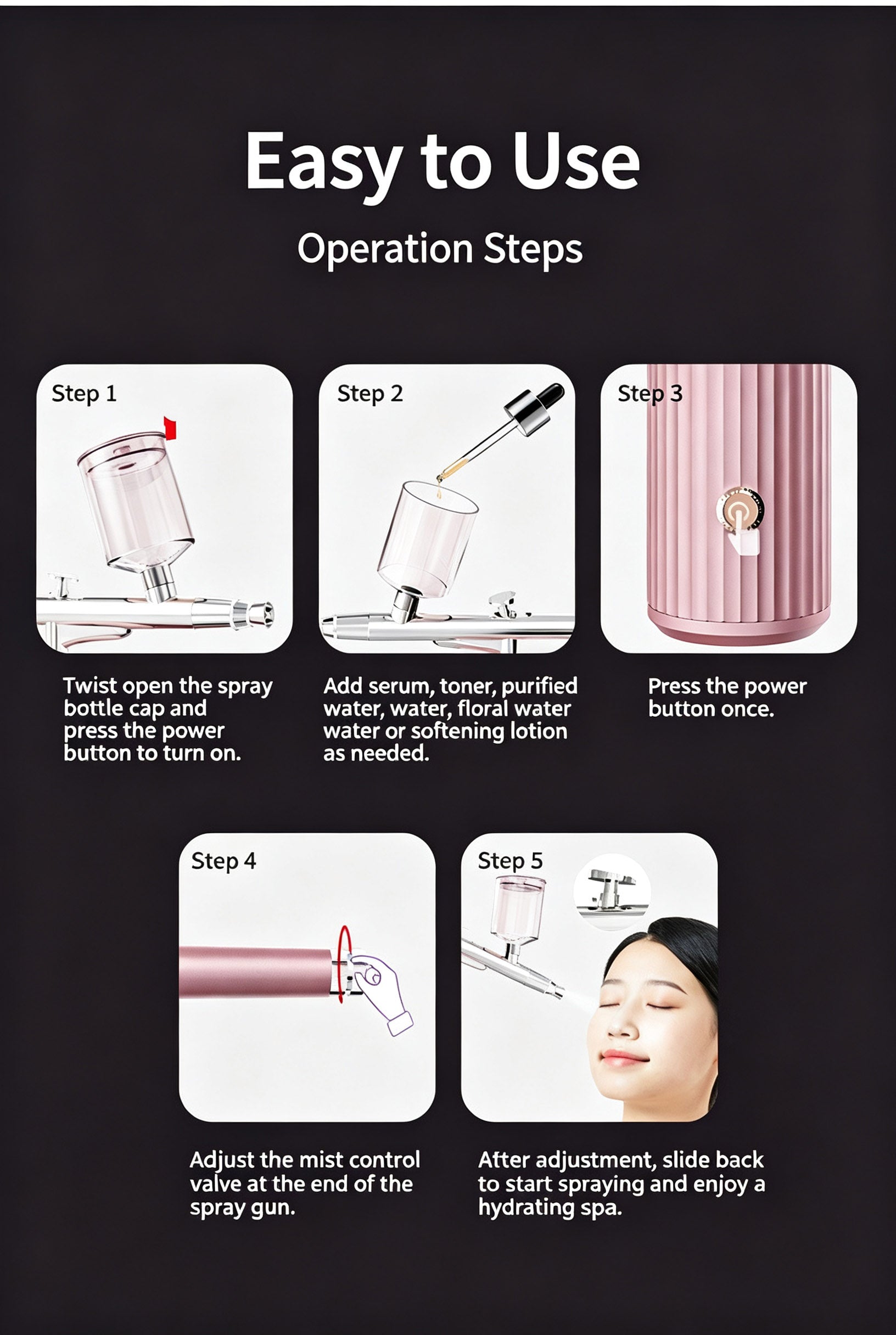 Easy to Use

Operation Steps

Step 1

Twist open the spray bottle cap and press the power button to turn on.

Step 2

Add serum, toner, purified water, water, floral water water or softening lotion as needed.

Step 3

Press the power button once.

Step 4

Adjust the mist control valve at the end of the spray gun.

Step 5

After adjustment, slide back to start spraying and enjoy a hydrating spa.